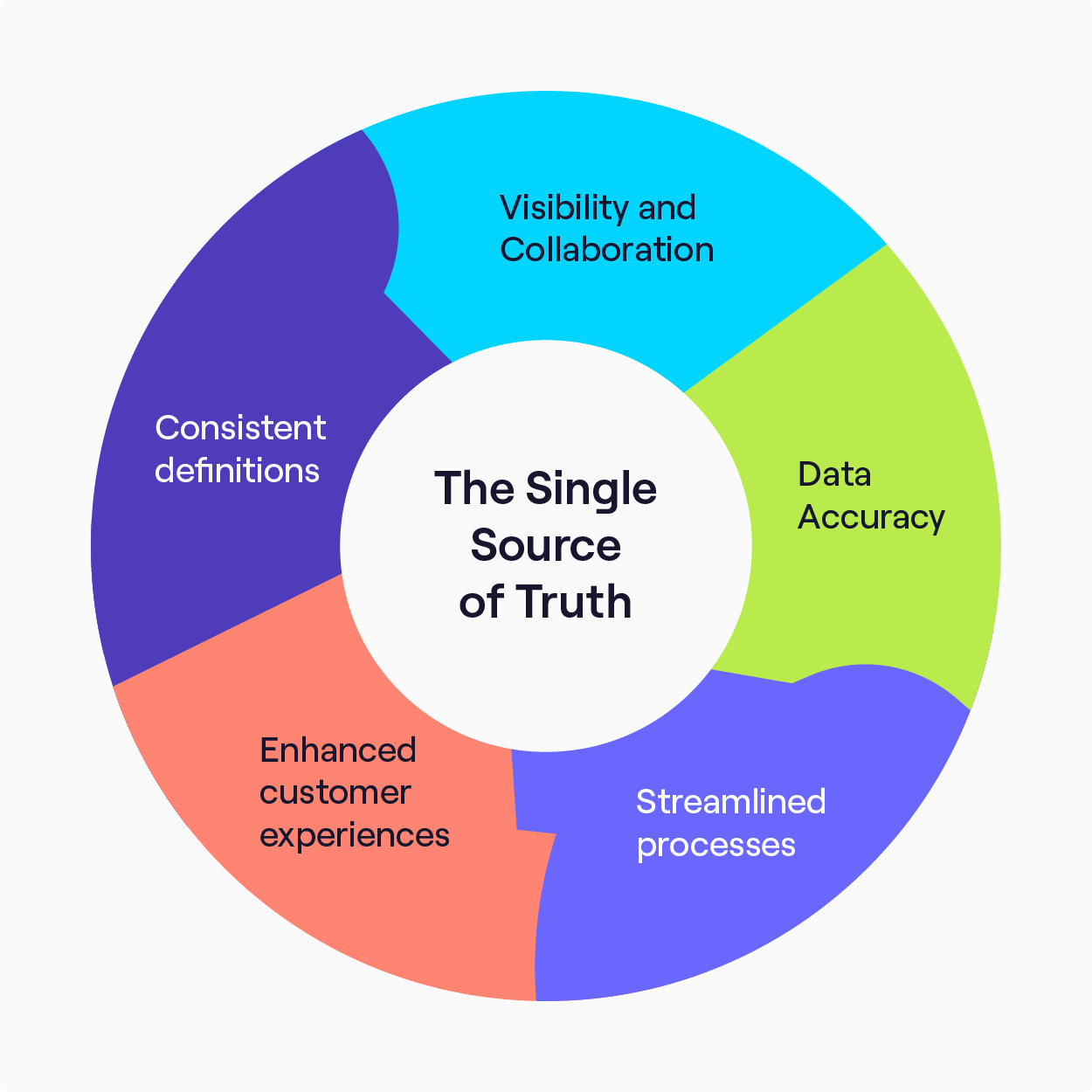 The Single Source of Truth

Visibility and Collaboration

Data Accuracy

Streamlined processes

Enhanced customer experiences

Consistent definitions